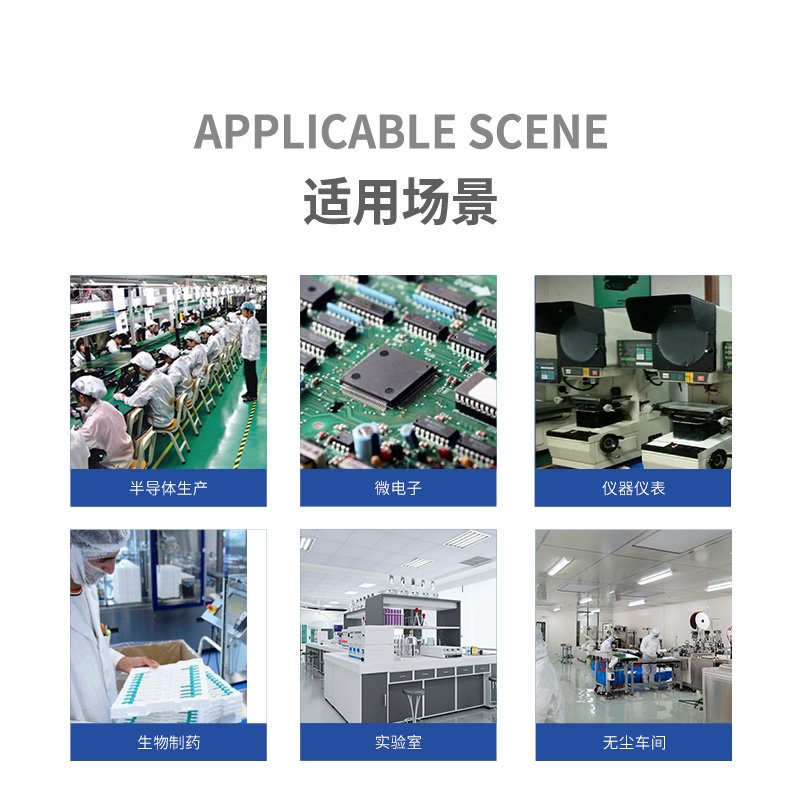 APPLICABLE SCENE
适用场景

半导体生产

微电子

仪器仪表

生物制药

实验室

无尘车间